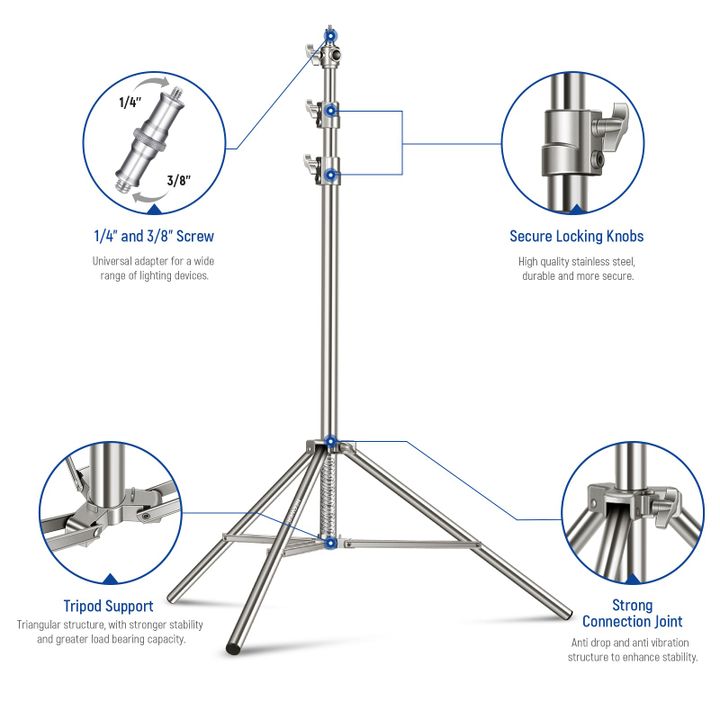 1/4"

3/8"

1/4" and 3/8" Screw

Universal adapter for a wide range of lighting devices.

Secure Locking Knobs

High quality stainless steel, durable and more secure.

Tripod Support

Triangular structure, with stronger stability and greater load bearing capacity.

Strong Connection Joint

Anti drop and anti vibration structure to enhance stability.