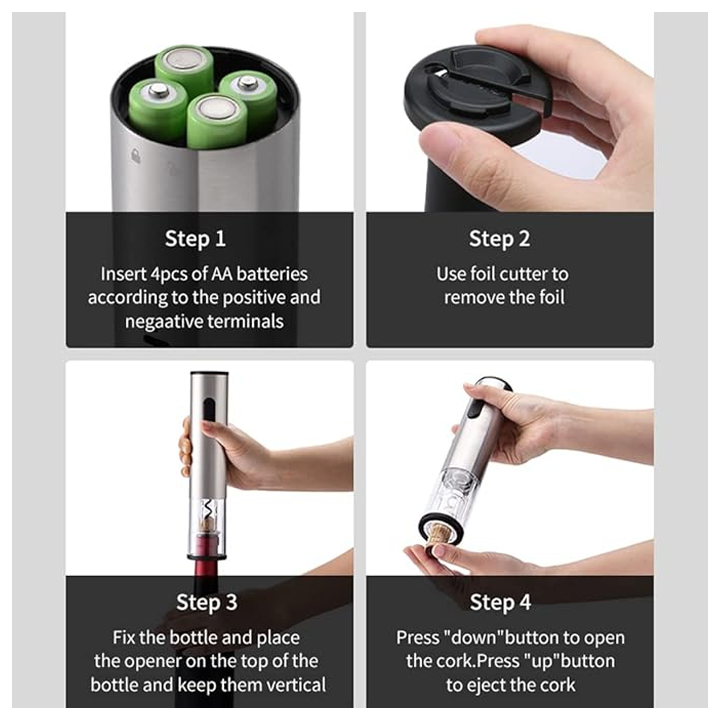 Step 1
Insert 4pcs of AA batteries according to the positive and negaative terminals

Step 2
Use foil cutter to remove the foil

Step 3
Fix the bottle and place the opener on the top of the bottle and keep them vertical

Step 4
Press "down"button to open the cork.Press "up"button to eject the cork