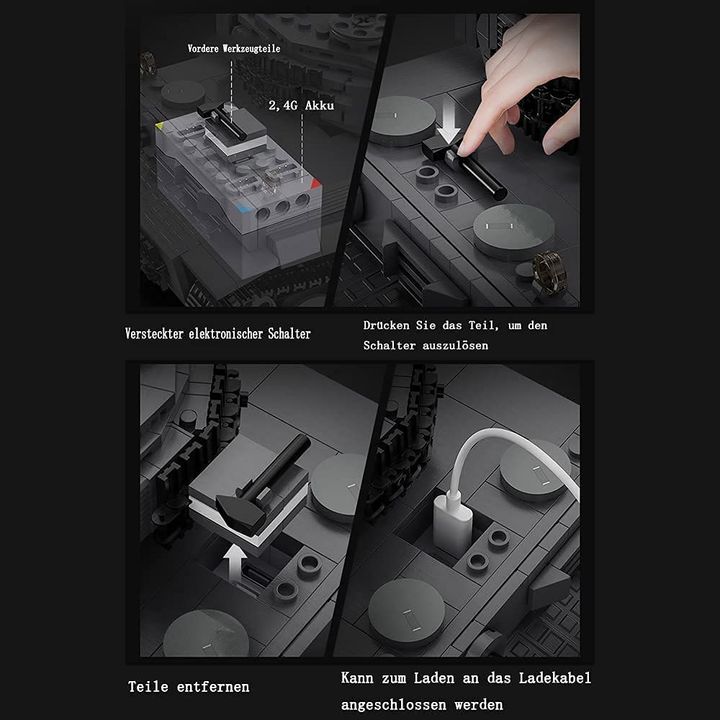 Vordere Werkzeugteile

2,4G Akku

Versteckter elektronischer Schalter

Drücken Sie das Teil, um den Schalter auszulösen

Teile entfernen

Kann zum Laden an das Ladekabel angeschlossen werden