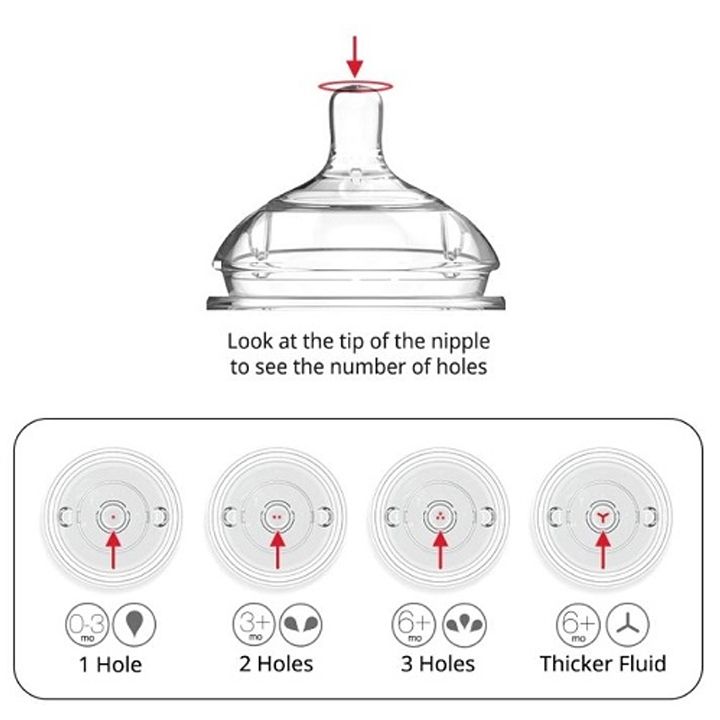 Look at the tip of the nipple to see the number of holes

0-3 mo
1 Hole

3+ mo
2 Holes

6+ mo
3 Holes

6+ mo
Thicker Fluid