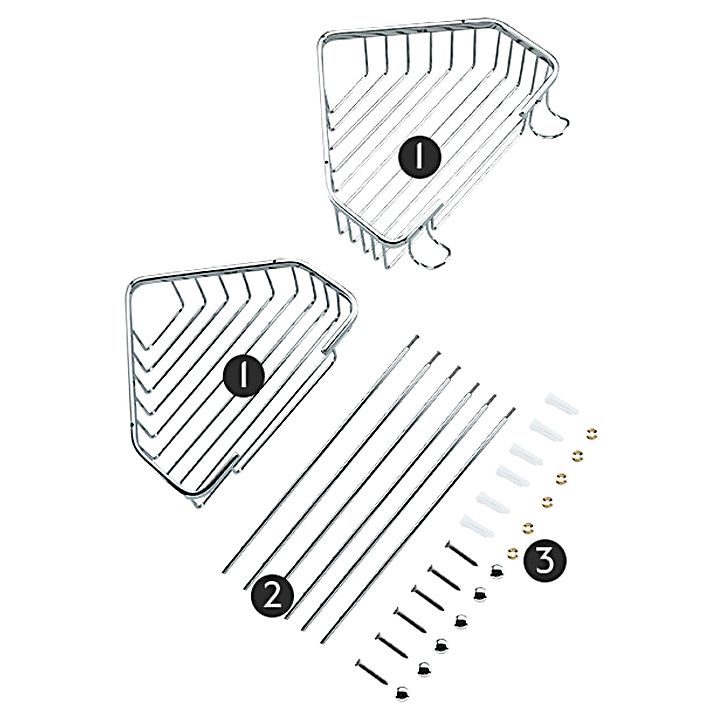 1
1
2
3