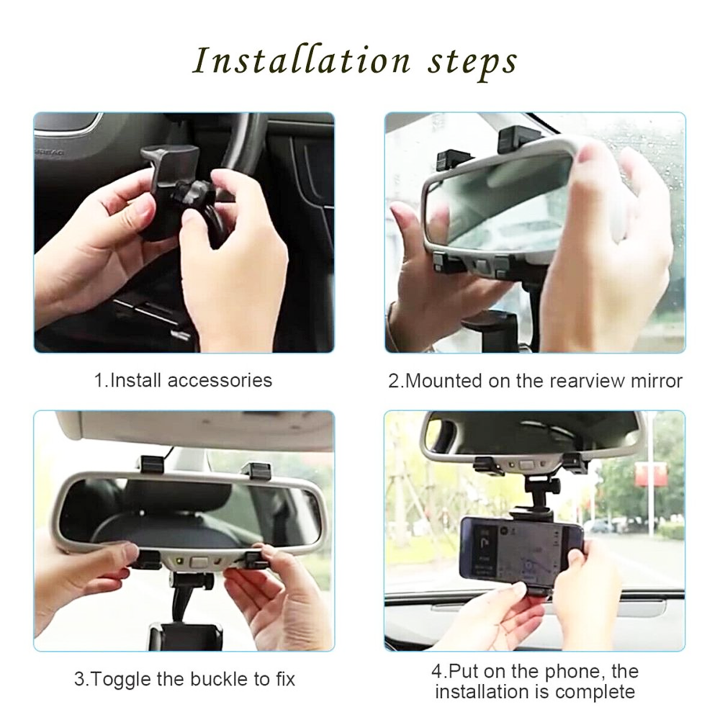 Installation steps

1.Install accessories

2.Mounted on the rearview mirror

3.Toggle the buckle to fix

4.Put on the phone, the installation is complete