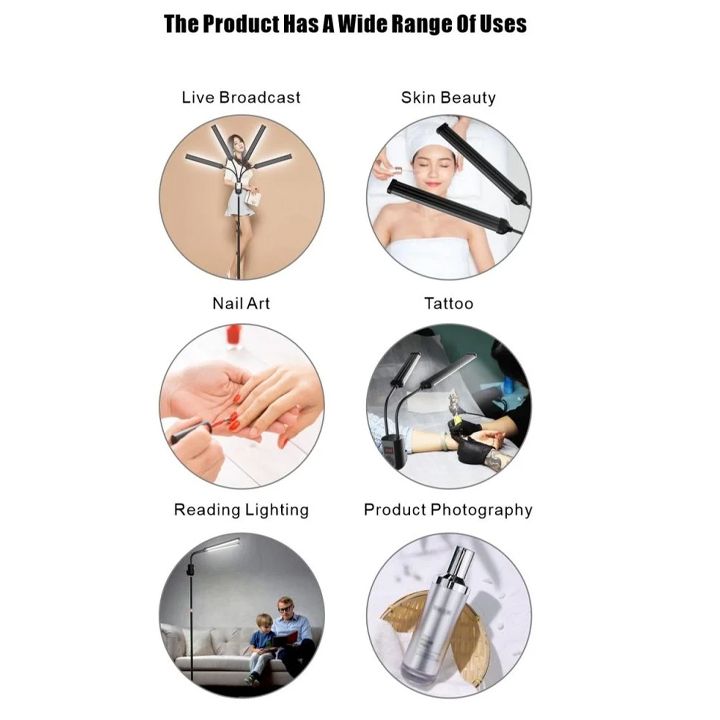 The Product Has A Wide Range Of Uses

Live Broadcast

Skin Beauty

Nail Art

Tattoo

Reading Lighting

Product Photography