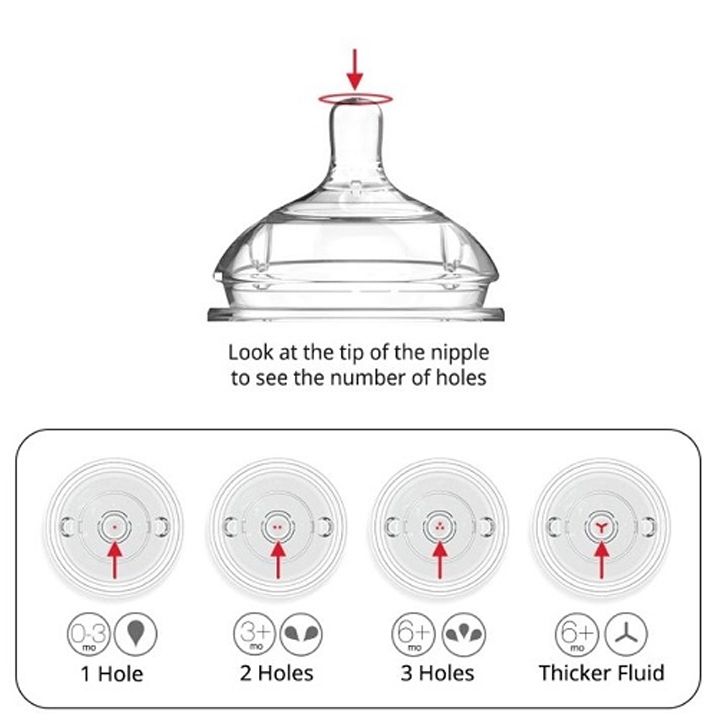 Look at the tip of the nipple to see the number of holes

0-3 mo
1 Hole

3+ mo
2 Holes

6+ mo
3 Holes

6+ mo
Thicker Fluid