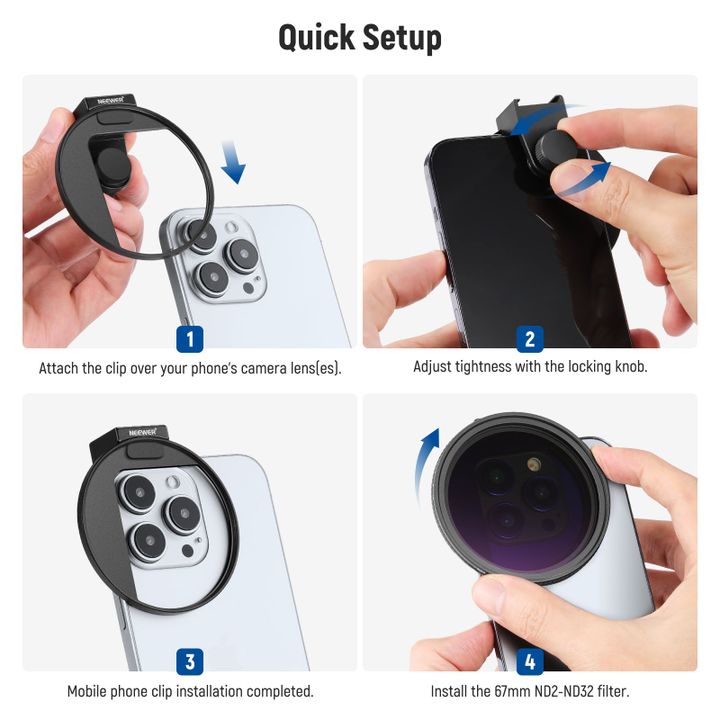 Quick Setup

NEEWER

1

Attach the clip over your phone's camera lens(es).

2

Adjust tightness with the locking knob.

NEEWER

3

Mobile phone clip installation completed.

4

Install the 67mm ND2-ND32 filter.