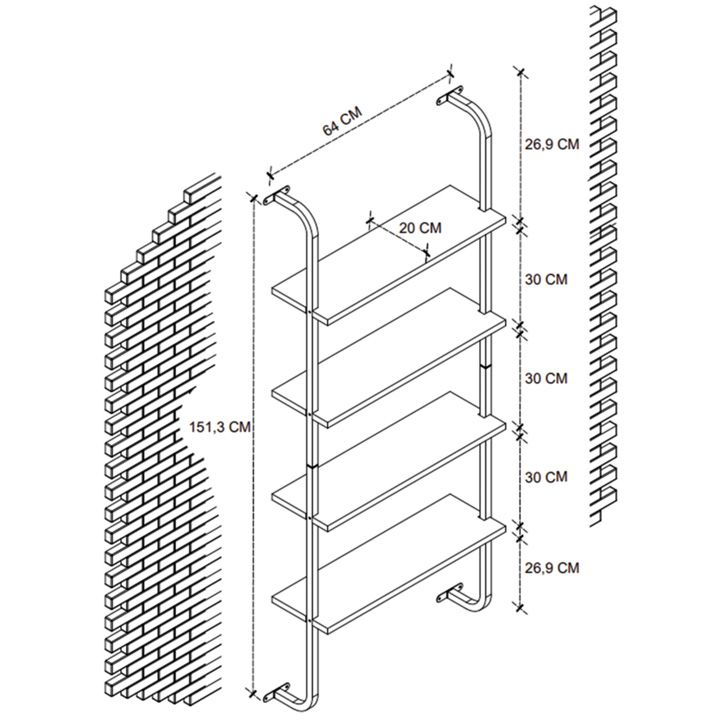 64 CM
26,9 CM
20 CM
30 CM
30 CM
151,3 CM
30 CM
26,9 CM