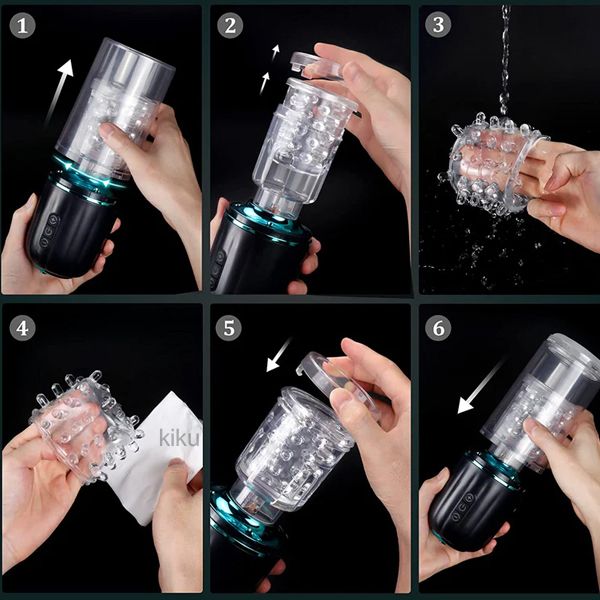 1

2

3

4

kiku

5

6