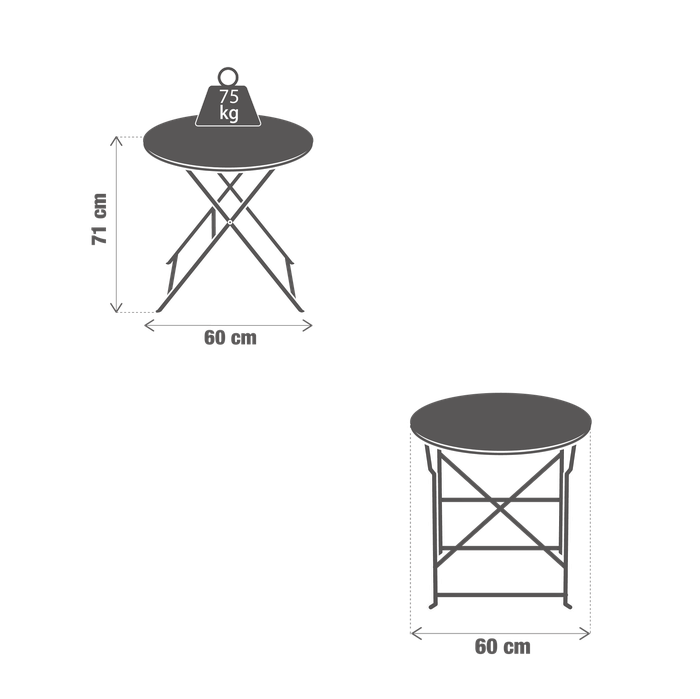 75 kg

71 cm

60 cm

60 cm