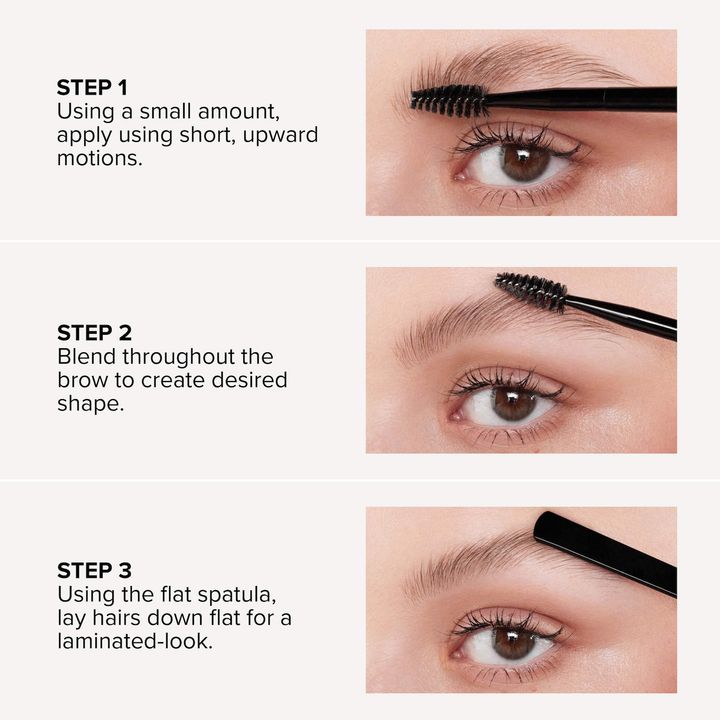 STEP 1
Using a small amount, apply using short, upward motions.

STEP 2
Blend throughout the brow to create desired shape.

STEP 3
Using the flat spatula, lay hairs down flat for a laminated-look.