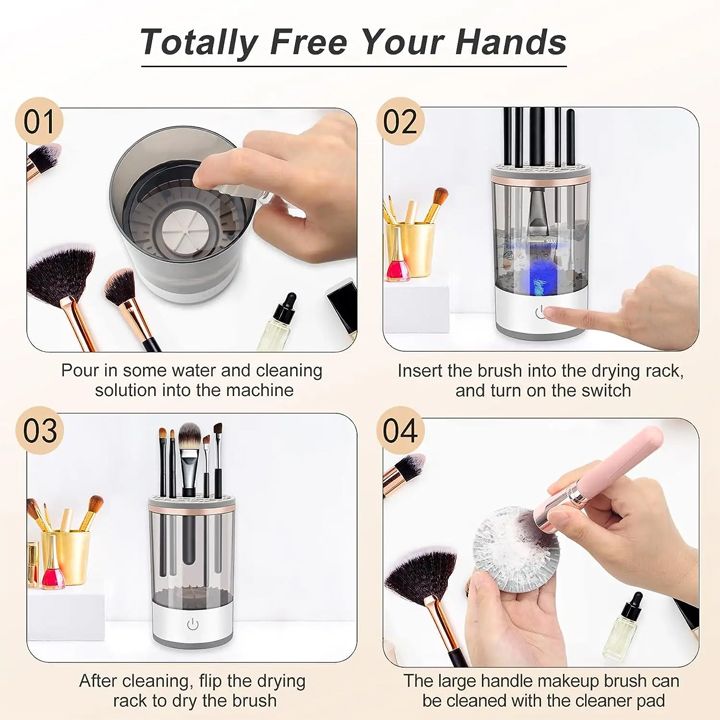 Totally Free Your Hands

01

Pour in some water and cleaning solution into the machine

02

Insert the brush into the drying rack, and turn on the switch

03

After cleaning, flip the drying rack to dry the brush

04

The large handle makeup brush can be cleaned with the cleaner pad