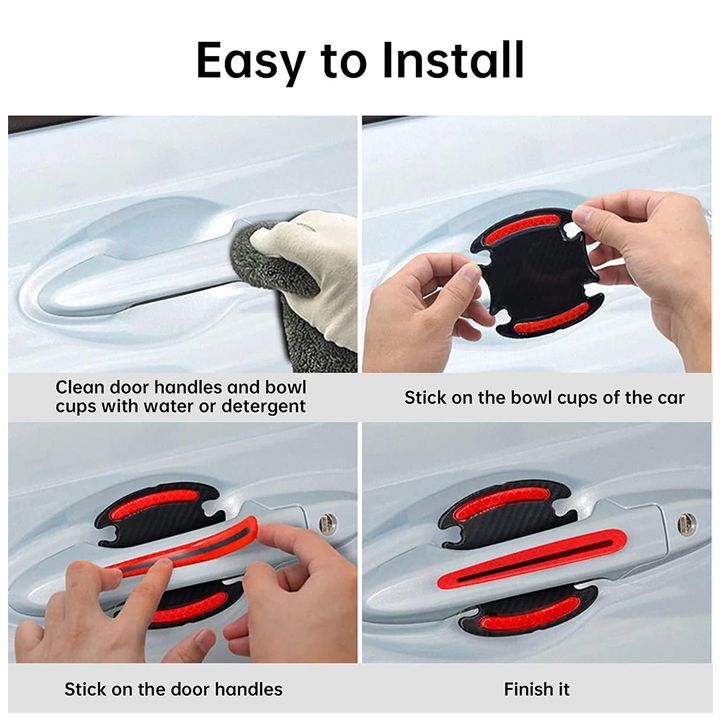 Easy to Install

Clean door handles and bowl cups with water or detergent

Stick on the bowl cups of the car

Stick on the door handles

Finish it