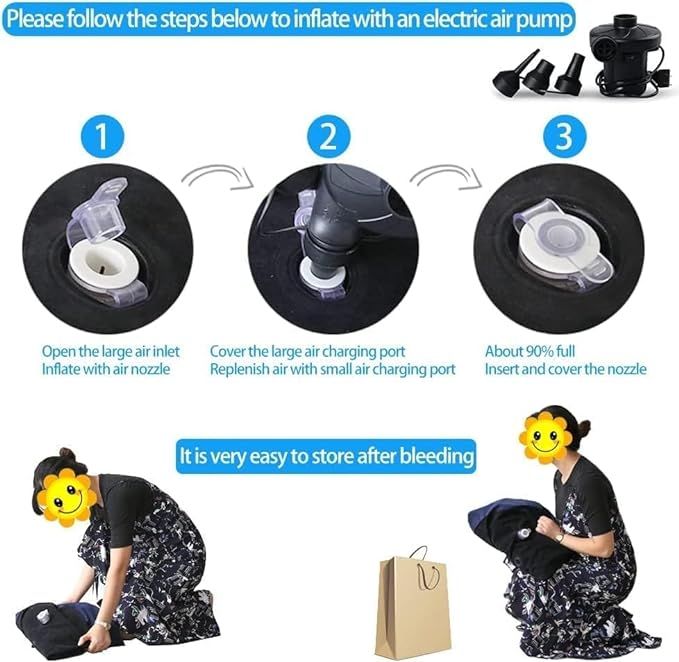 Please follow the steps below to inflate with an electric air pump

1

2

3

Open the large air inlet
Inflate with air nozzle

Cover the large air charging port
Replenish air with small air charging port

About 90% full
Insert and cover the nozzle

It is very easy to store after bleeding