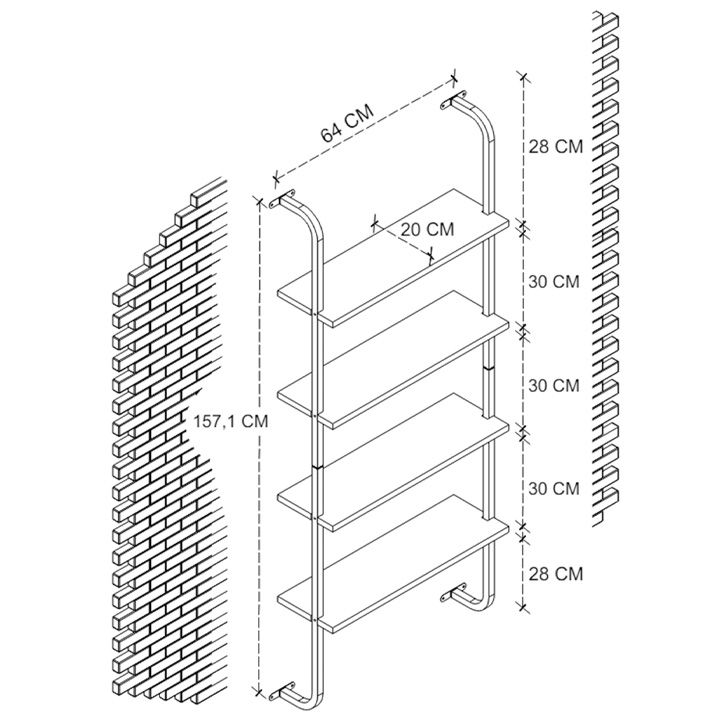 64 CM

28 CM

20 CM

30 CM

30 CM

157,1 CM

30 CM

28 CM