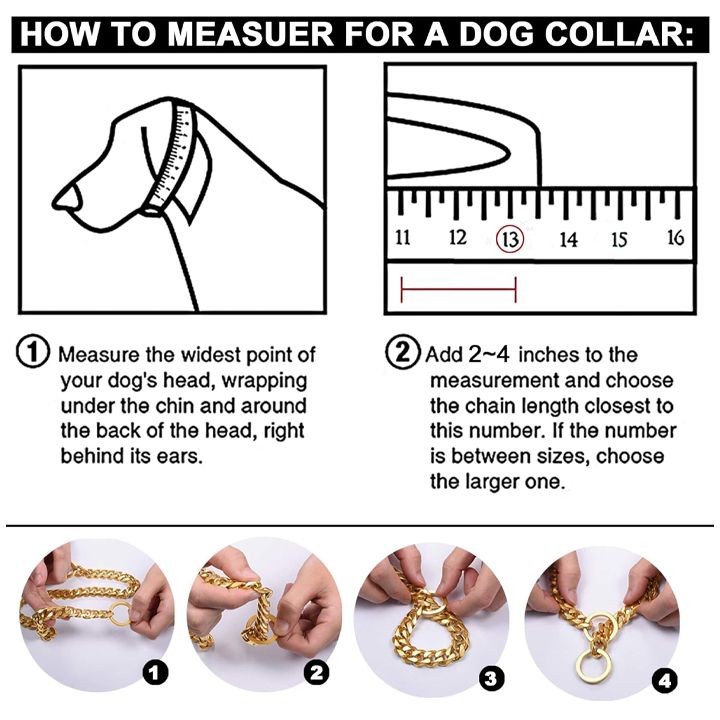 HOW TO MEASUER FOR A DOG COLLAR:

11 12 13 14 15 16

① Measure the widest point of your dog's head, wrapping under the chin and around the back of the head, right behind its ears.

② Add 2~4 inches to the measurement and choose the chain length closest to this number. If the number is between sizes, choose the larger one.

1

2

3

4