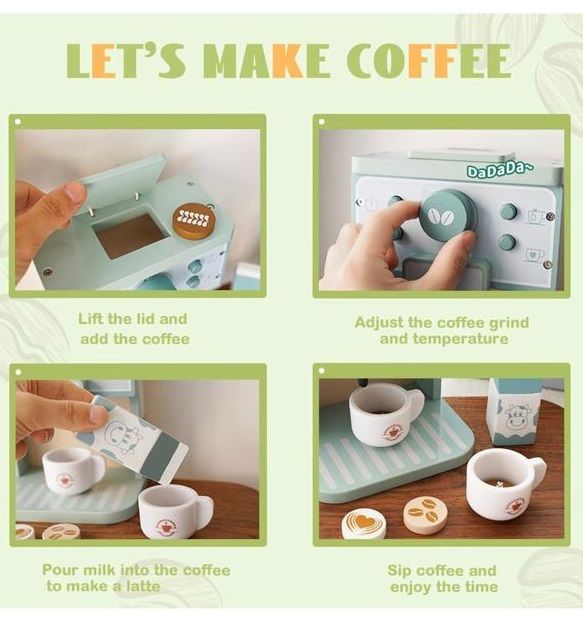 LET'S MAKE COFFEE

DaDaDa~

Lift the lid and add the coffee

Adjust the coffee grind and temperature

Pour milk into the coffee to make a latte

Sip coffee and enjoy the time