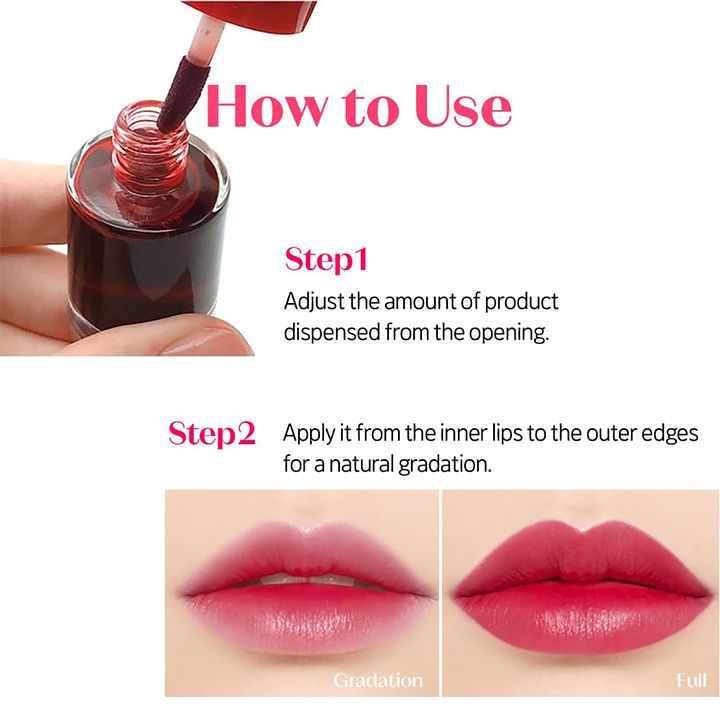 How to Use

Step1
Adjust the amount of product dispensed from the opening.

Step2 Apply it from the inner lips to the outer edges for a natural gradation.

Gradation

Full