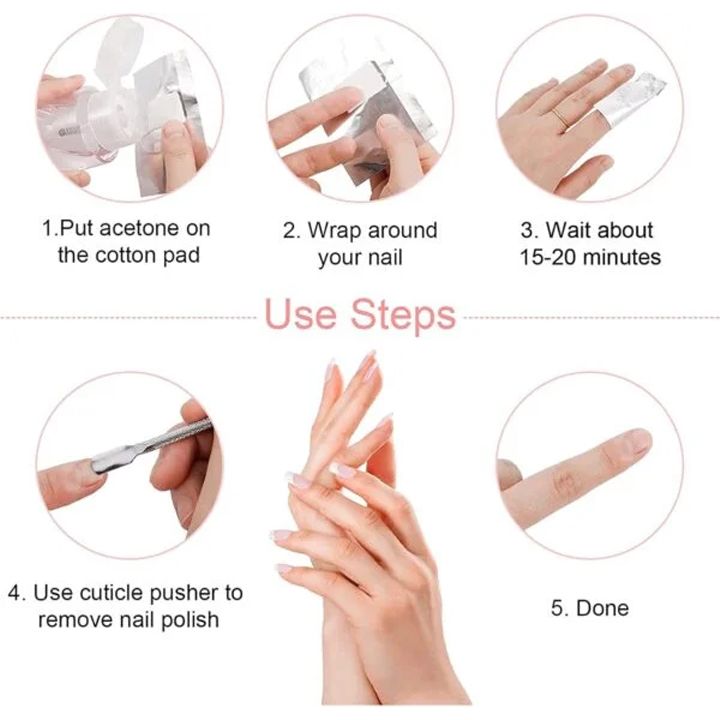 1.Put acetone on the cotton pad

2. Wrap around your nail

3. Wait about 15-20 minutes

Use Steps

4. Use cuticle pusher to remove nail polish

5. Done