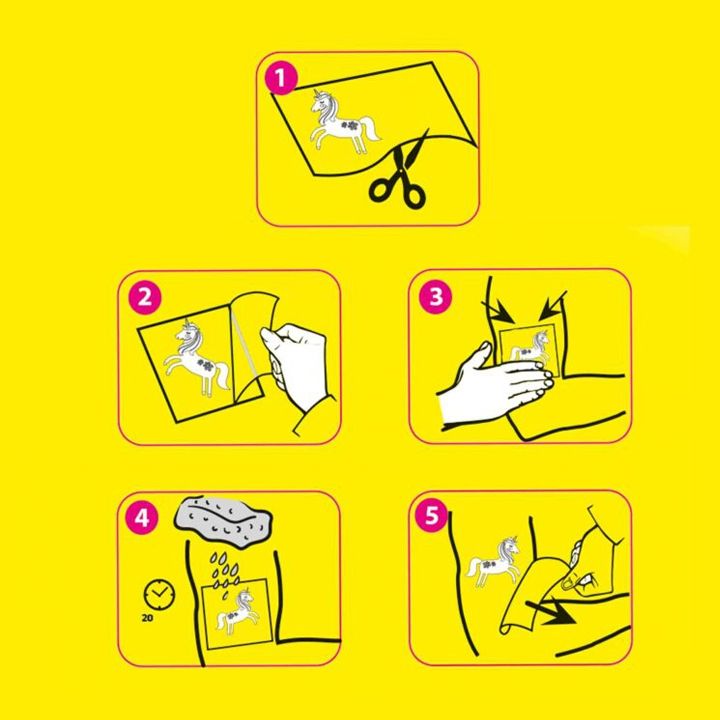 1

2

3

4

20

5