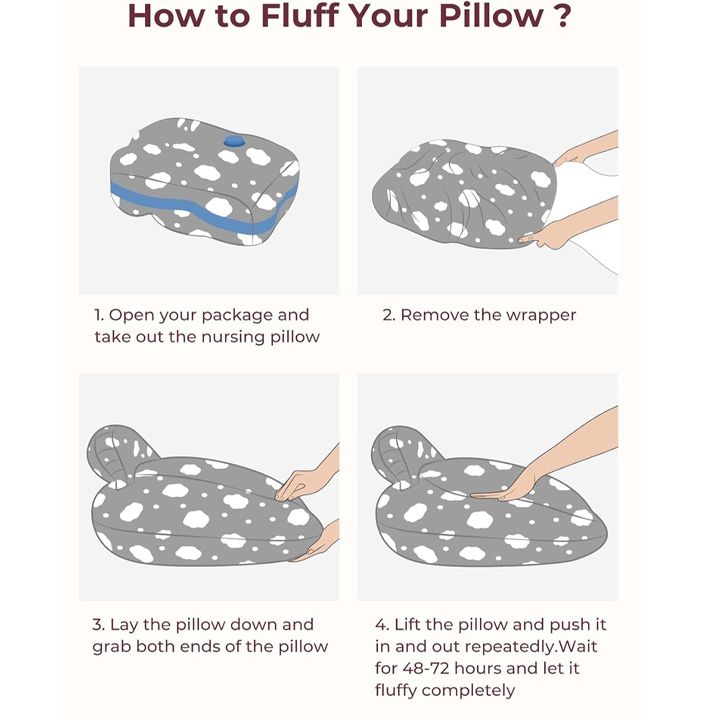 How to Fluff Your Pillow ?

1. Open your package and take out the nursing pillow

2. Remove the wrapper

3. Lay the pillow down and grab both ends of the pillow

4. Lift the pillow and push it in and out repeatedly.Wait for 48-72 hours and let it fluffy completely