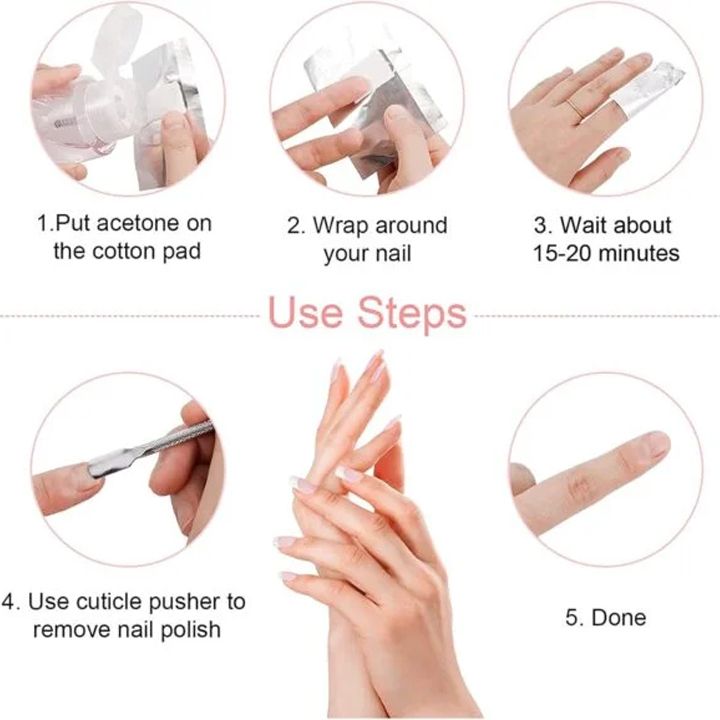 1.Put acetone on the cotton pad

2. Wrap around your nail

3. Wait about 15-20 minutes

Use Steps

4. Use cuticle pusher to remove nail polish

5. Done