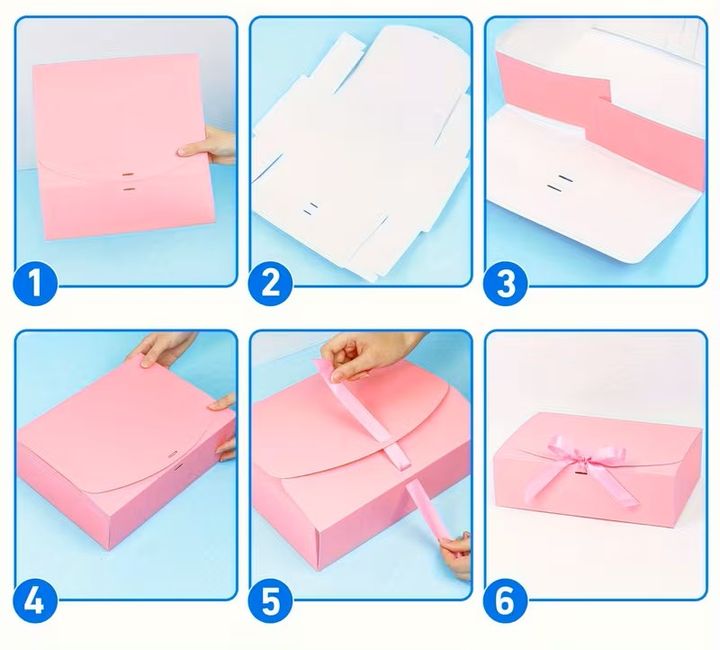 1

2

3

4

5

6