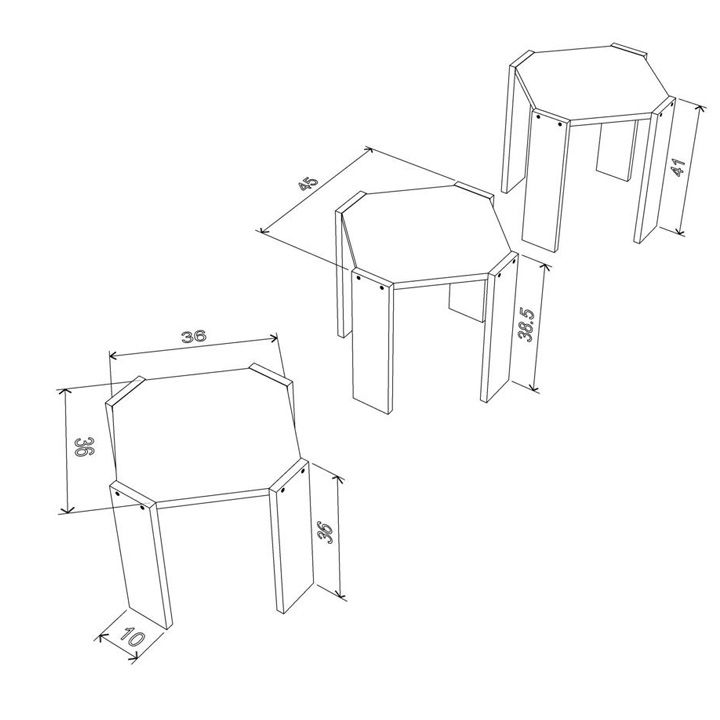 41

45

38.5

36

36

36

10