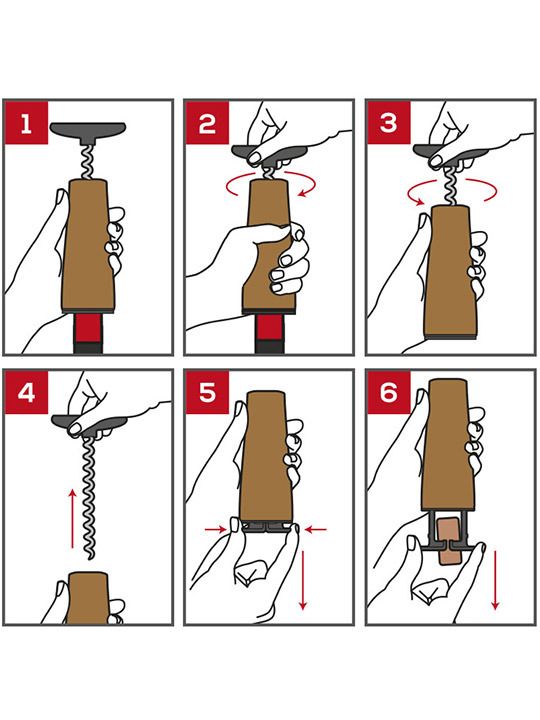 1

2

3

4

5

6