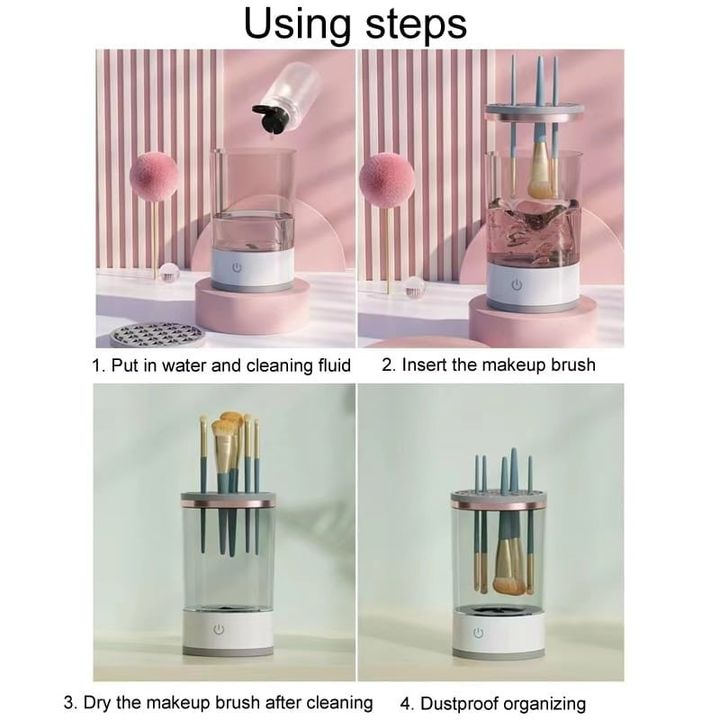 Using steps

1. Put in water and cleaning fluid

2. Insert the makeup brush

3. Dry the makeup brush after cleaning

4. Dustproof organizing