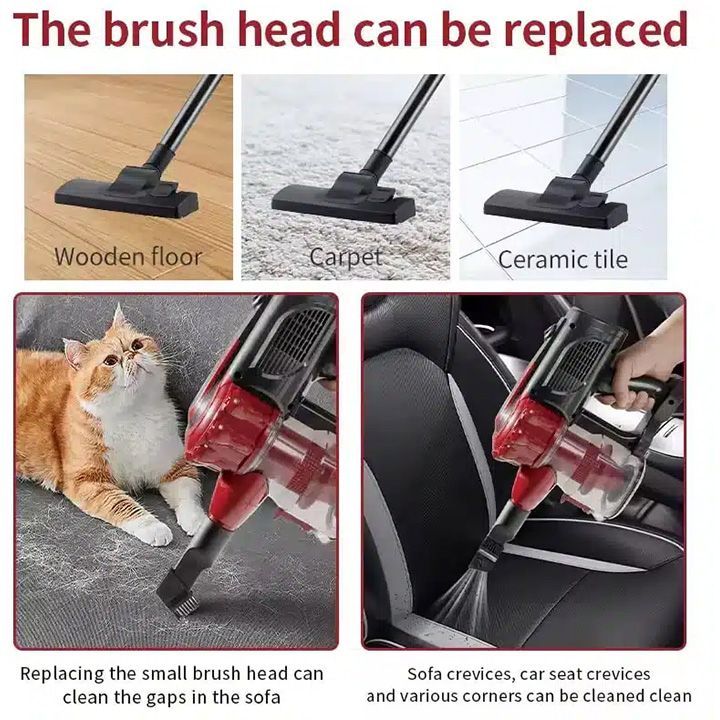 The brush head can be replaced

Wooden floor

Carpet

Ceramic tile

Replacing the small brush head can clean the gaps in the sofa

Sofa crevices, car seat crevices and various corners can be cleaned clean