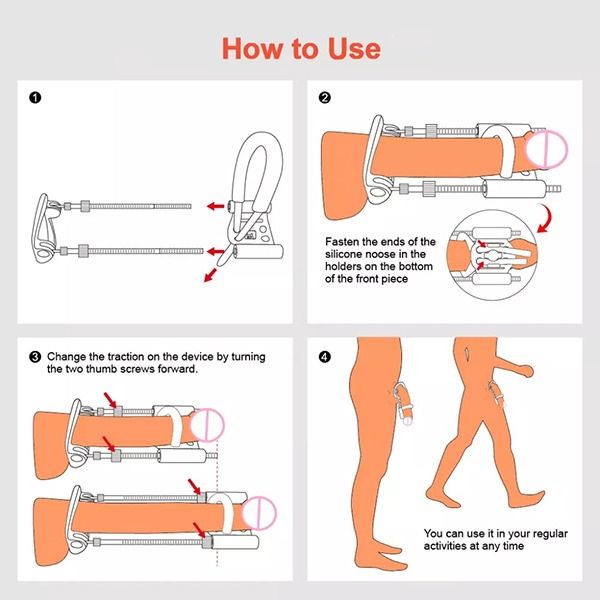 How to Use

❶

❷

Fasten the ends of the silicone noose in the holders on the bottom of the front piece

❸ Change the traction on the device by turning the two thumb screws forward.

❹

You can use it in your regular activities at any time