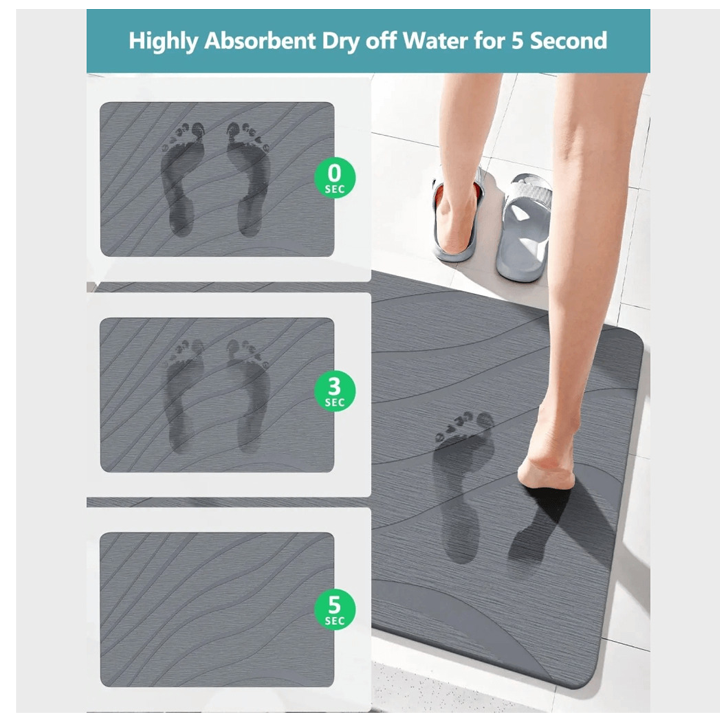 Highly Absorbent Dry off Water for 5 Second

0
SEC

3
SEC

5
SEC